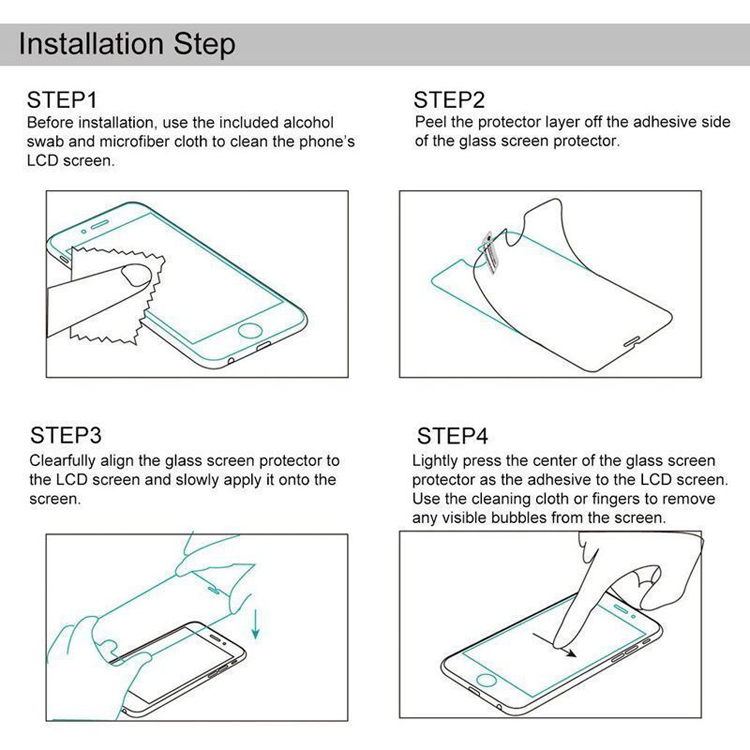 Installation Step

STEP1
Before installation, use the included alcohol swab and microfiber cloth to clean the phone's LCD screen.

STEP2
Peel the protector layer off the adhesive side of the glass screen protector.

STEP3
Clearfully align the glass screen protector to the LCD screen and slowly apply it onto the screen.

STEP4
Lightly press the center of the glass screen protector as the adhesive to the LCD screen. Use the cleaning cloth or fingers to remove any visible bubbles from the screen.